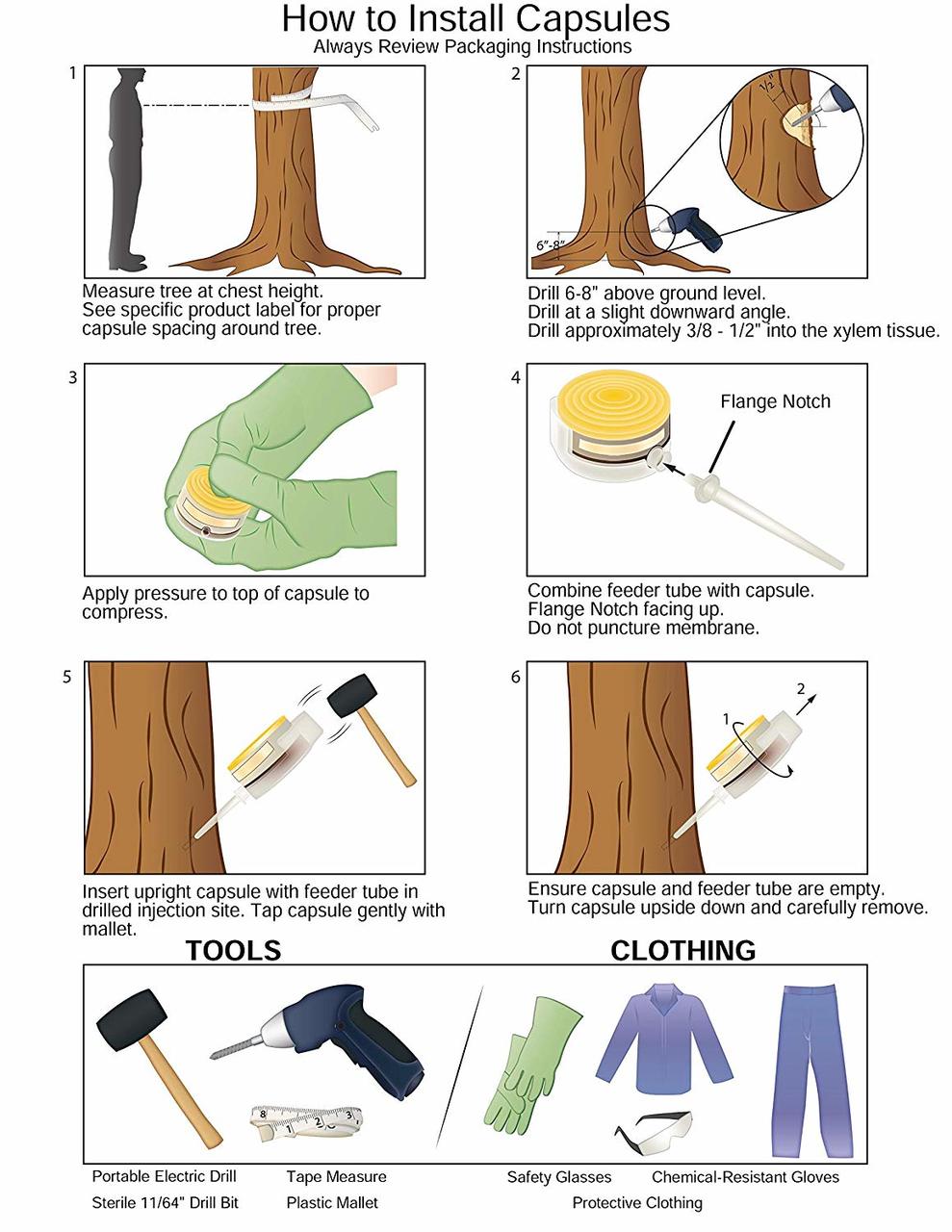 How to Install Capsules
Always Review Packaging Instructions

1

Measure tree at chest height.
See specific product label for proper capsule spacing around tree.

2

1/2"

6"-8"

Drill 6-8" above ground level.
Drill at a slight downward angle.
Drill approximately 3/8 - 1/2" into the xylem tissue.

3

Apply pressure to top of capsule to compress.

4

Flange Notch

Combine feeder tube with capsule.
Flange Notch facing up.
Do not puncture membrane.

5

Insert upright capsule with feeder tube in drilled injection site. Tap capsule gently with mallet.

6

1

2

Ensure capsule and feeder tube are empty.
Turn capsule upside down and carefully remove.

TOOLS

CLOTHING

8 1 2 3

Portable Electric Drill
Sterile 11/64" Drill Bit
Tape Measure
Plastic Mallet
Safety Glasses
Chemical-Resistant Gloves
Protective Clothing